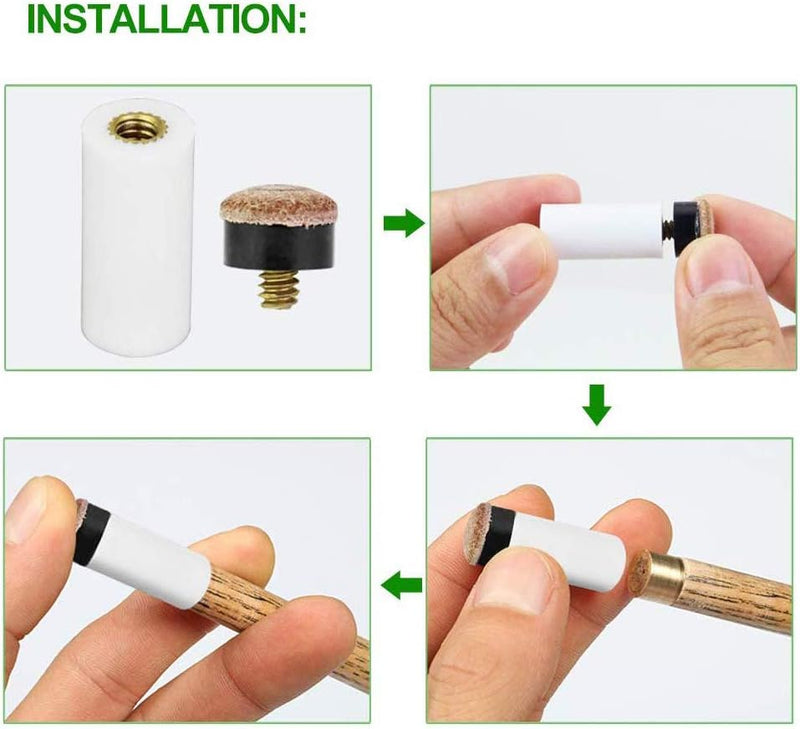 INSTALLATION: