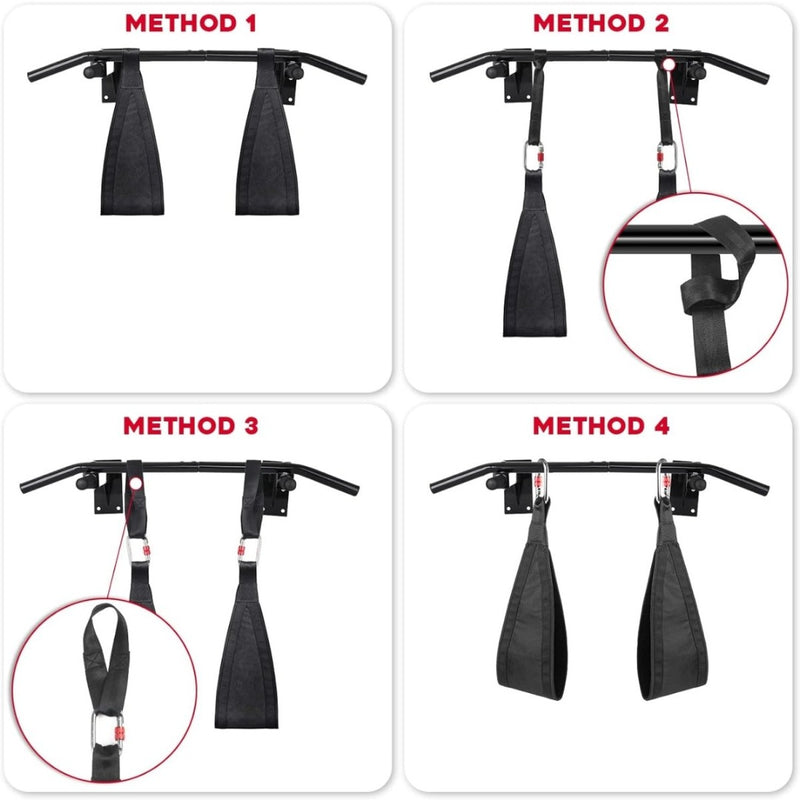 METHOD 1

METHOD 2

METHOD 3

METHOD 4