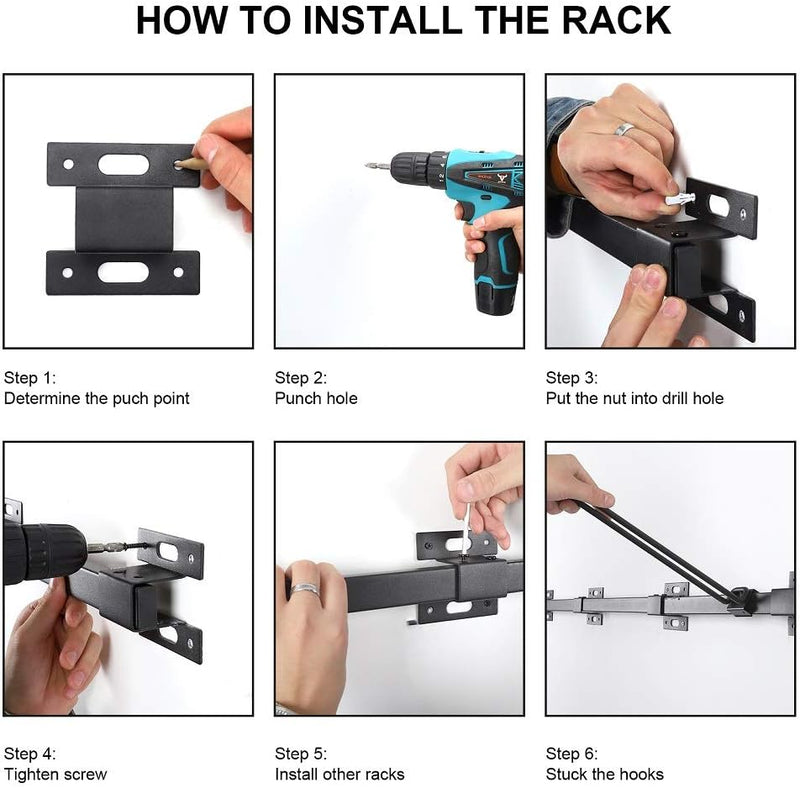 HOW TO INSTALL THE RACK

Step 1:
Determine the puch point

Step 2:
Punch hole

Step 3:
Put the nut into drill hole

Step 4:
Tighten screw

Step 5:
Install other racks

Step 6:
Stuck the hooks