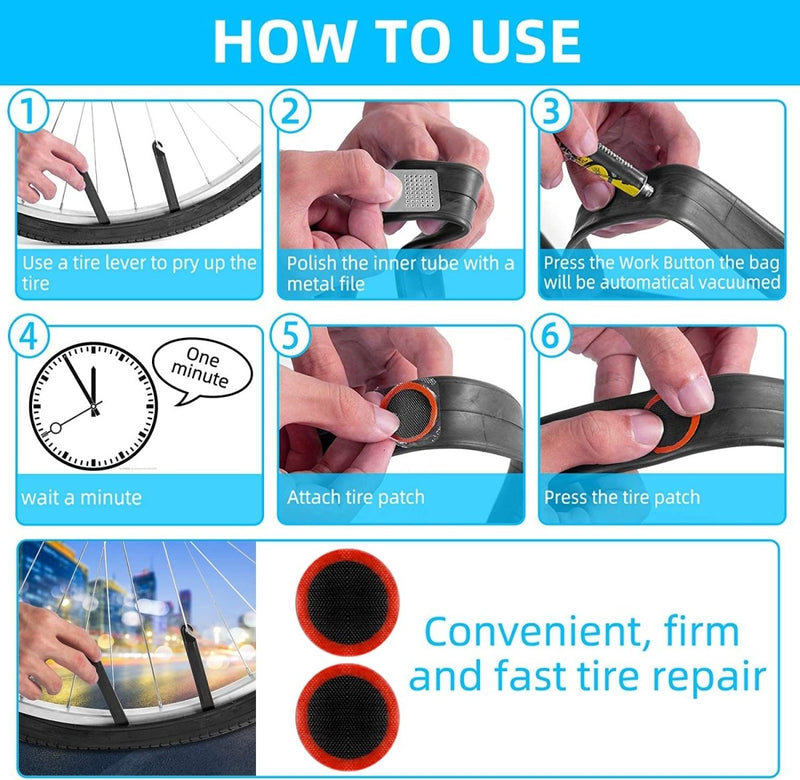 HOW TO USE

1
Use a tire lever to pry up the tire

2
Polish the inner tube with a metal file

3
Press the Work Button the bag will be automatical vacuumed

4
One minute
wait a minute

5
Attach tire patch

6
Press the tire patch

Convenient, firm and fast tire repair