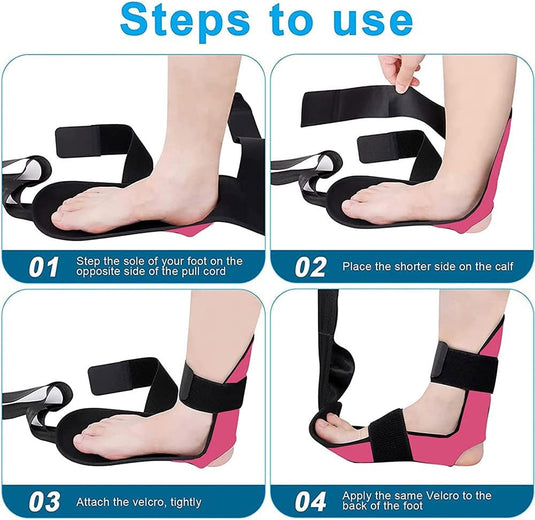 Steps to use

01 Step the sole of your foot on the opposite side of the pull cord

02 Place the shorter side on the calf

03 Attach the velcro, tightly

04 Apply the same Velcro to the back of the foot