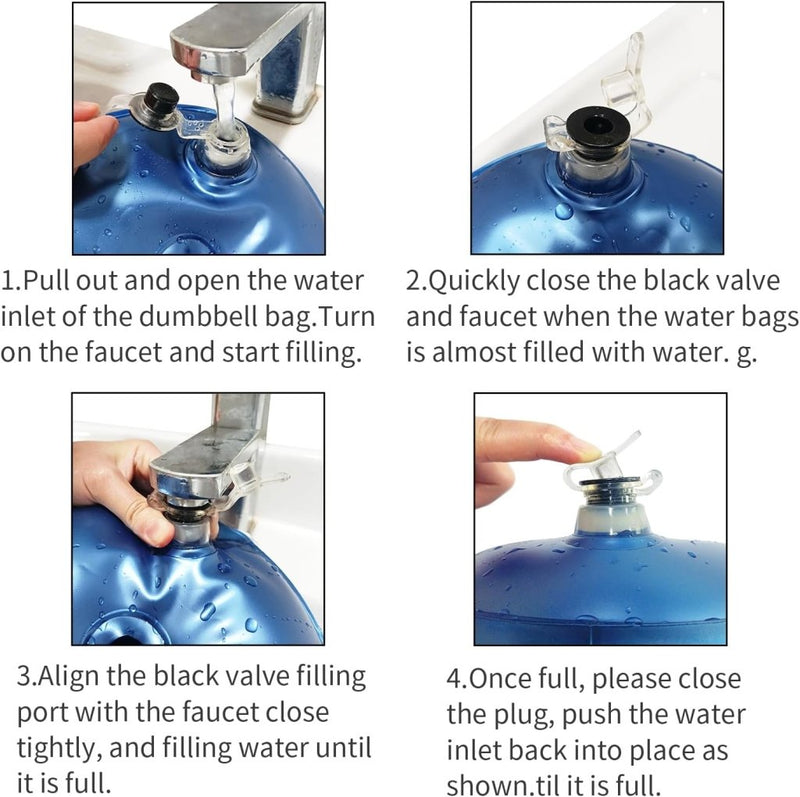 1.Pull out and open the water inlet of the dumbbell bag.Turn on the faucet and start filling.

2.Quickly close the black valve and faucet when the water bags is almost filled with water. g.

3.Align the black valve filling port with the faucet close tightly, and filling water until it is full.

4.Once full, please close the plug, push the water inlet back into place as shown.til it is full.