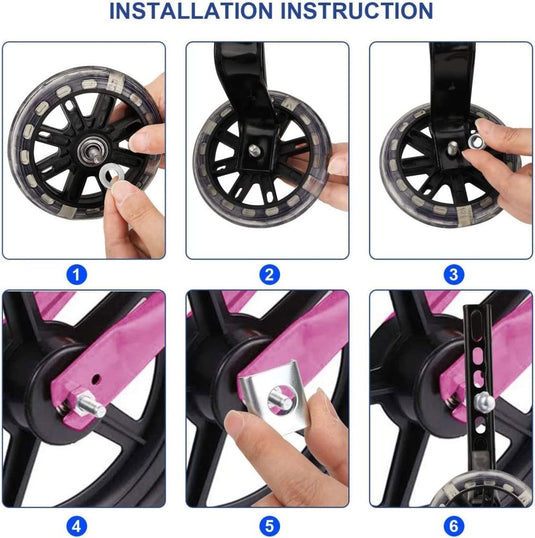 INSTALLATION INSTRUCTION

1

2

3

4

5

6