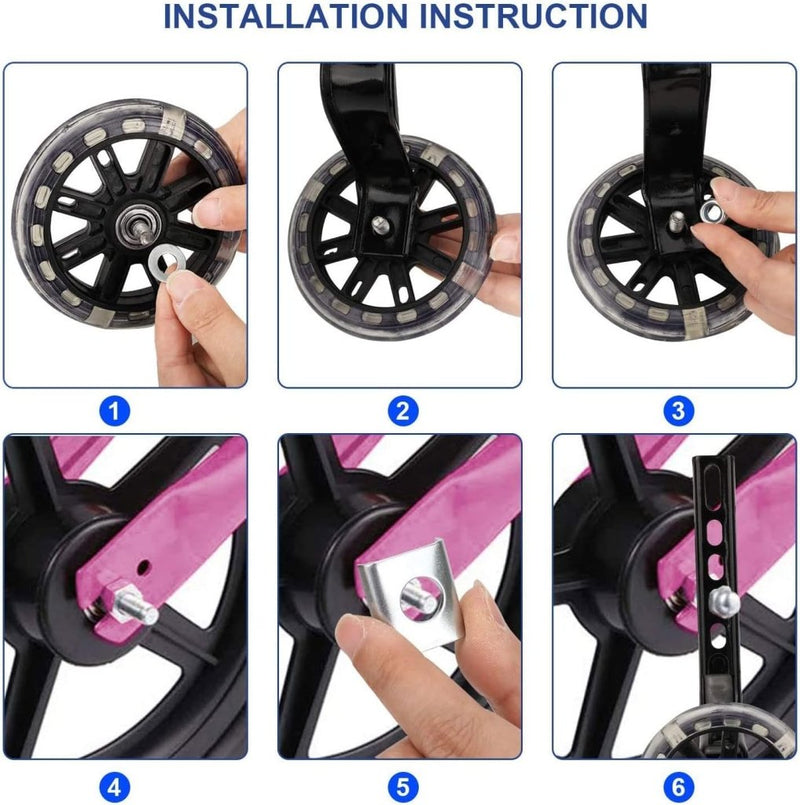 INSTALLATION INSTRUCTION

1

2

3

4

5

6