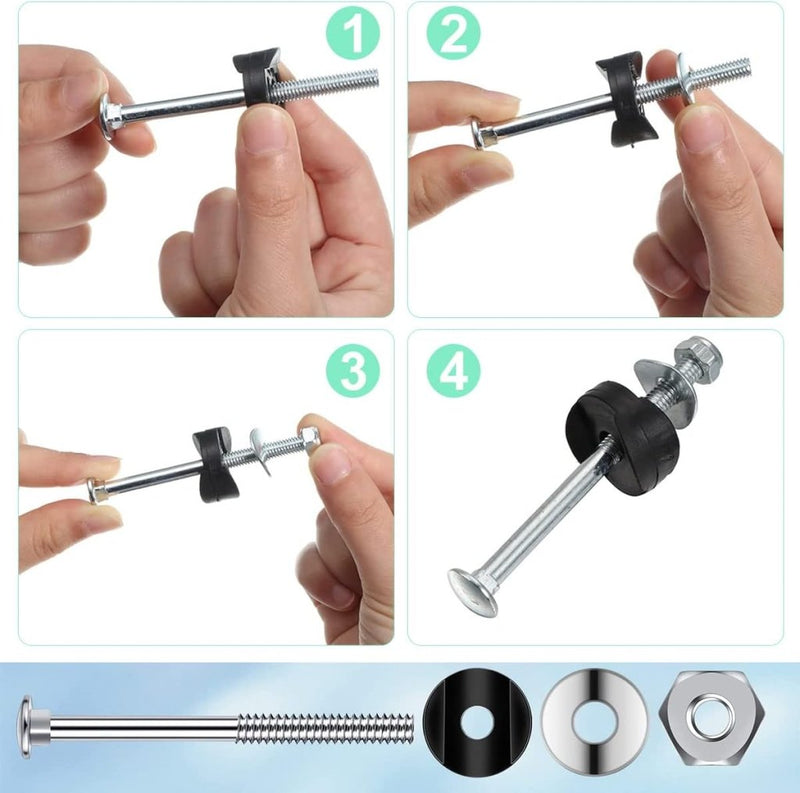 1

2

3

4