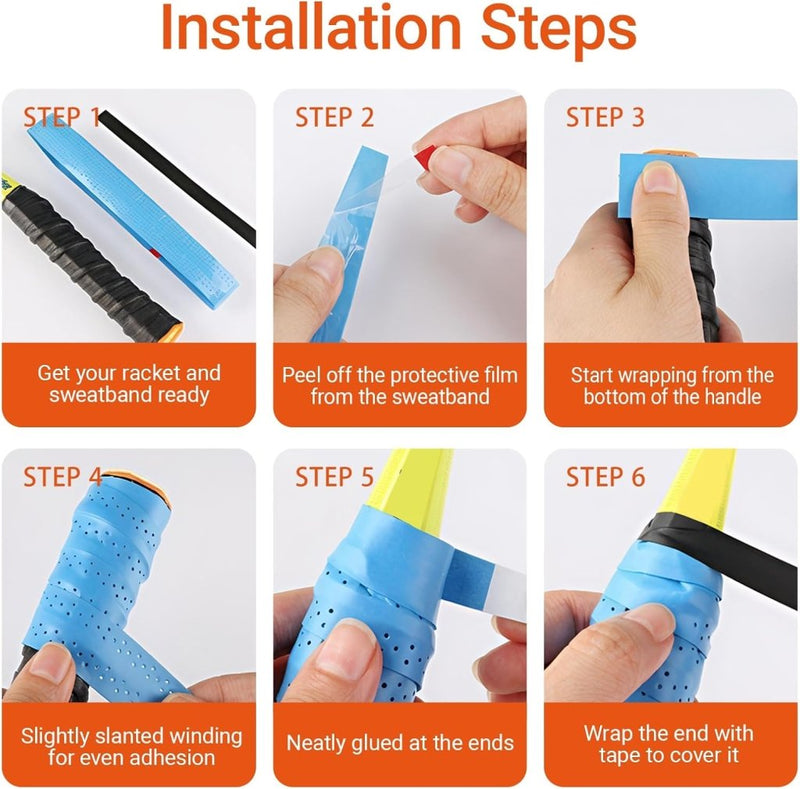 Installation Steps

STEP 1

Get your racket and sweatband ready

STEP 2

Peel off the protective film from the sweatband

STEP 3

Start wrapping from the bottom of the handle

STEP 4

Slightly slanted winding for even adhesion

STEP 5

Neatly glued at the ends

STEP 6

Wrap the end with tape to cover it