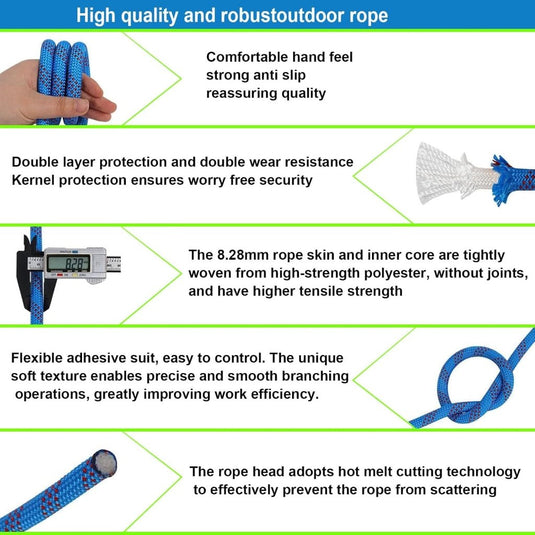 High quality and robustoutdoor rope

Comfortable hand feel
strong anti slip
reassuring quality

Double layer protection and double wear resistance
Kernel protection ensures worry free security

8.28

The 8.28mm rope skin and inner core are tightly woven from high-strength polyester, without joints, and have higher tensile strength

Flexible adhesive suit, easy to control. The unique soft texture enables precise and smooth branching operations, greatly improving work efficiency.

The rope head adopts hot melt cutting technology to effectively prevent the rope from scattering