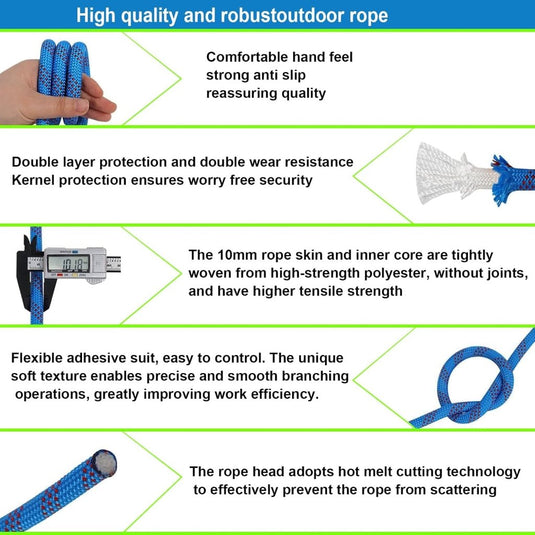 High quality and robustoutdoor rope

Comfortable hand feel
strong anti slip
reassuring quality

Double layer protection and double wear resistance
Kernel protection ensures worry free security

10.18

The 10mm rope skin and inner core are tightly woven from high-strength polyester, without joints, and have higher tensile strength

Flexible adhesive suit, easy to control. The unique soft texture enables precise and smooth branching operations, greatly improving work efficiency.

The rope head adopts hot melt cutting technology to effectively prevent the rope from scattering