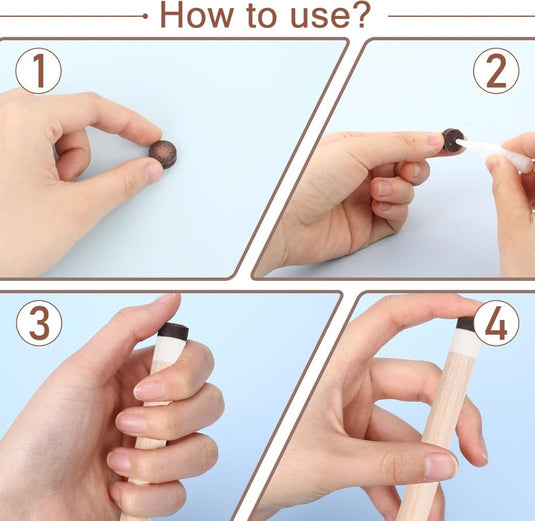 How to use?

1

2

3

4