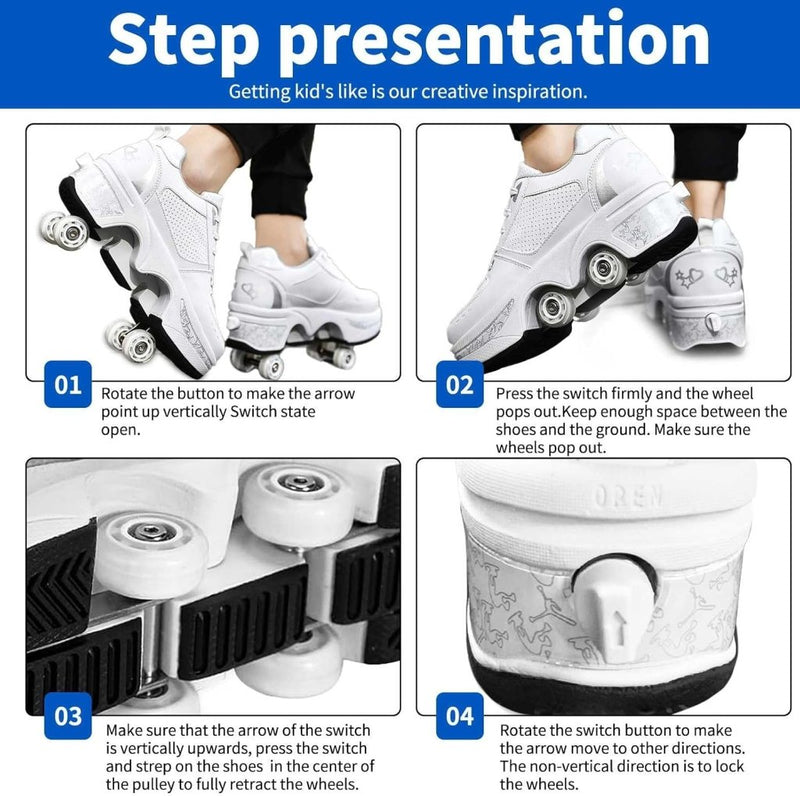 Step presentation
Getting kid's like is our creative inspiration.

01
Rotate the button to make the arrow point up vertically Switch state open.

02
Press the switch firmly and the wheel pops out.Keep enough space between the shoes and the ground. Make sure the wheels pop out.

OREN

03
Make sure that the arrow of the switch is vertically upwards, press the switch and strep on the shoes in the center of the pulley to fully retract the wheels.

04
Rotate the switch button to make the arrow move to other directions. The non-vertical direction is to lock the wheels.