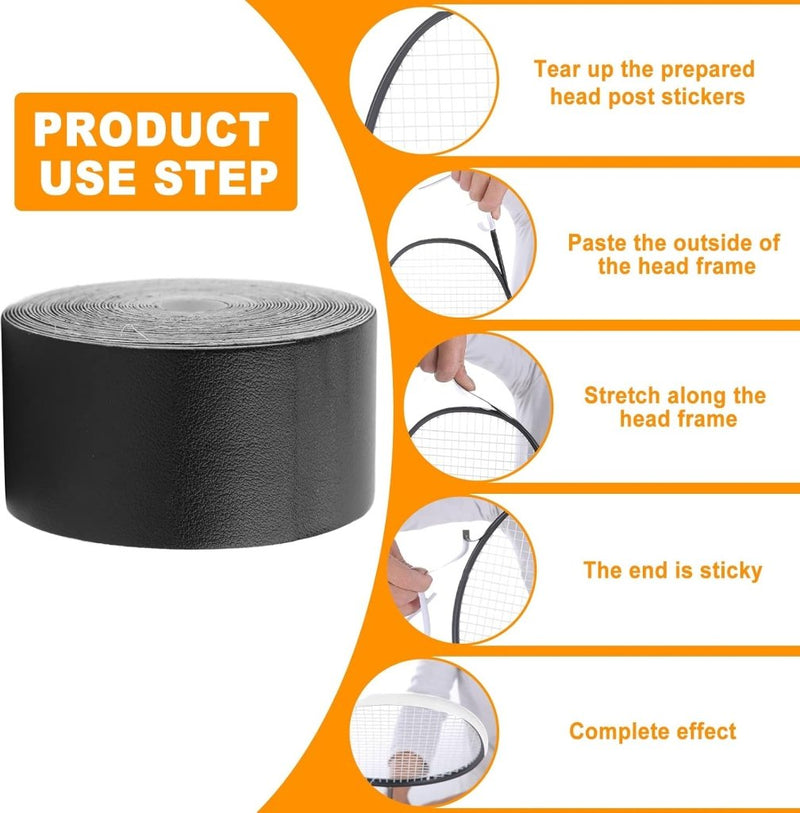 PRODUCT USE STEP

Tear up the prepared head post stickers

Paste the outside of the head frame

Stretch along the head frame

The end is sticky

Complete effect