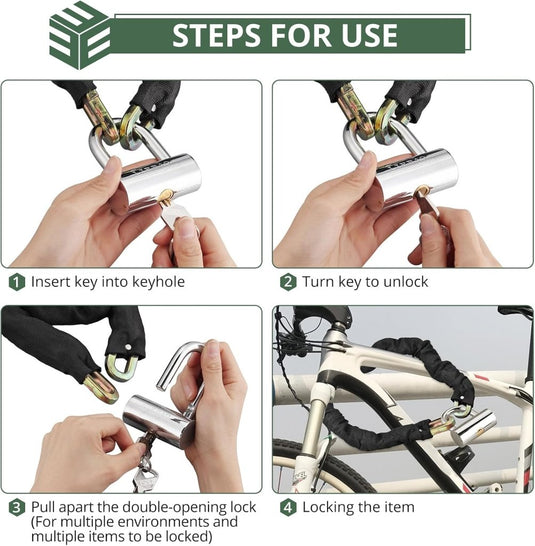 STEPS FOR USE

1 Insert key into keyhole

2 Turn key to unlock

3 Pull apart the double-opening lock (For multiple environments and multiple items to be locked)

4 Locking the item