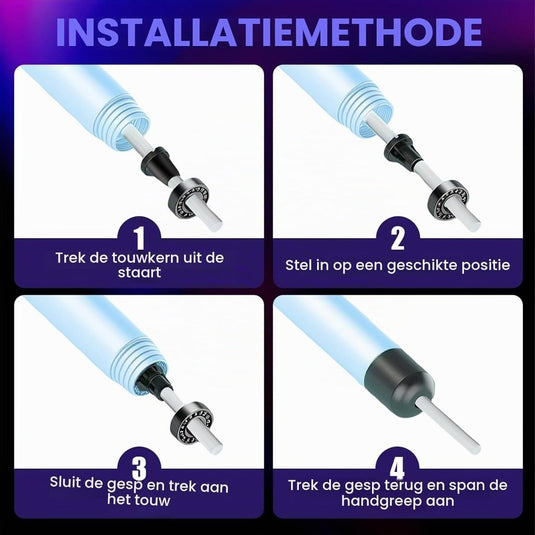 INSTALLATIEMETHODE

1
Trek de touwkern uit de staart

2
Stel in op een geschikte positie

3
Sluit de gesp en trek aan het touw

4
Trek de gesp terug en span de handgreep aan