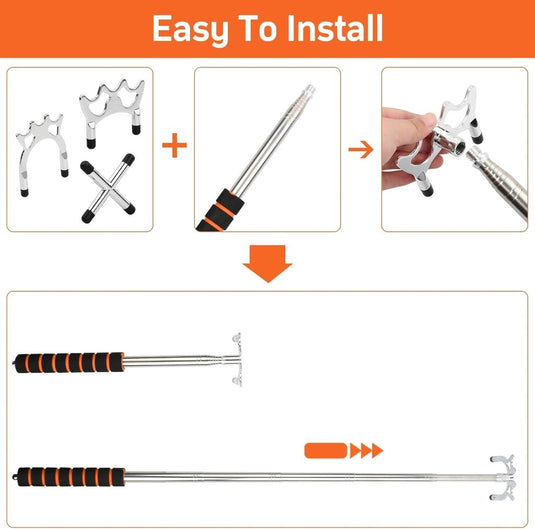 Easy To Install