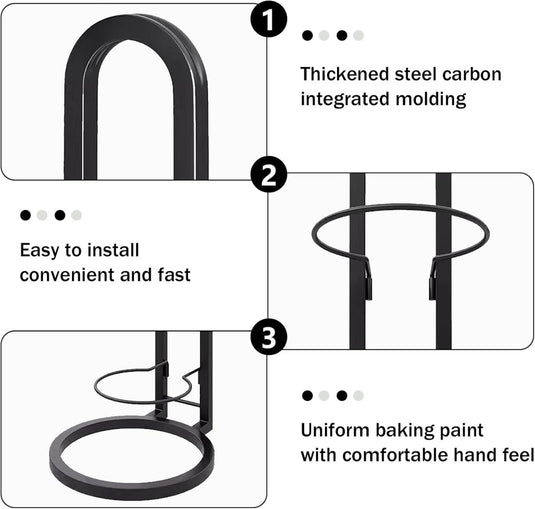 1

Thickened steel carbon integrated molding

2

Easy to install convenient and fast

3

Uniform baking paint with comfortable hand feel