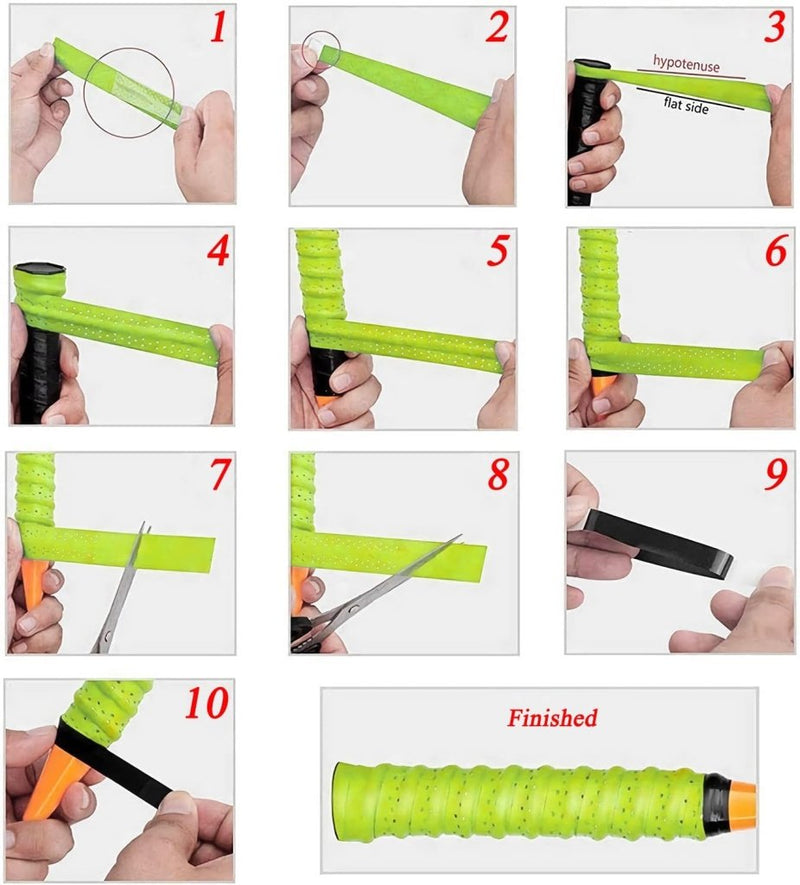 1

2

3
hypotenuse
flat side

4

5

6

7

8

9

10

Finished