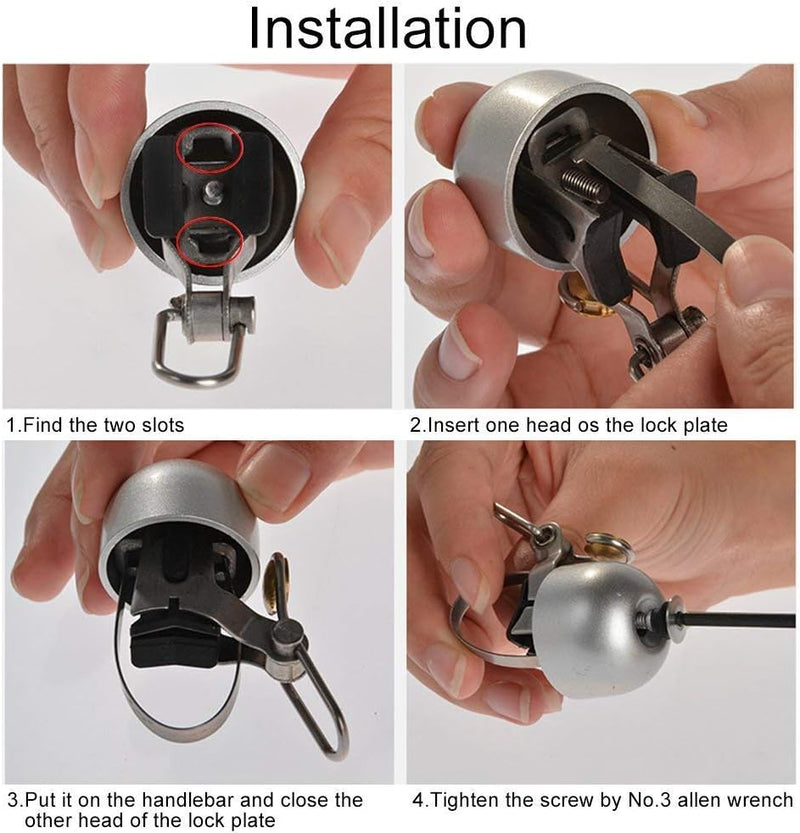 Installation

1.Find the two slots

2.Insert one head os the lock plate

3.Put it on the handlebar and close the other head of the lock plate

4.Tighten the screw by No.3 allen wrench