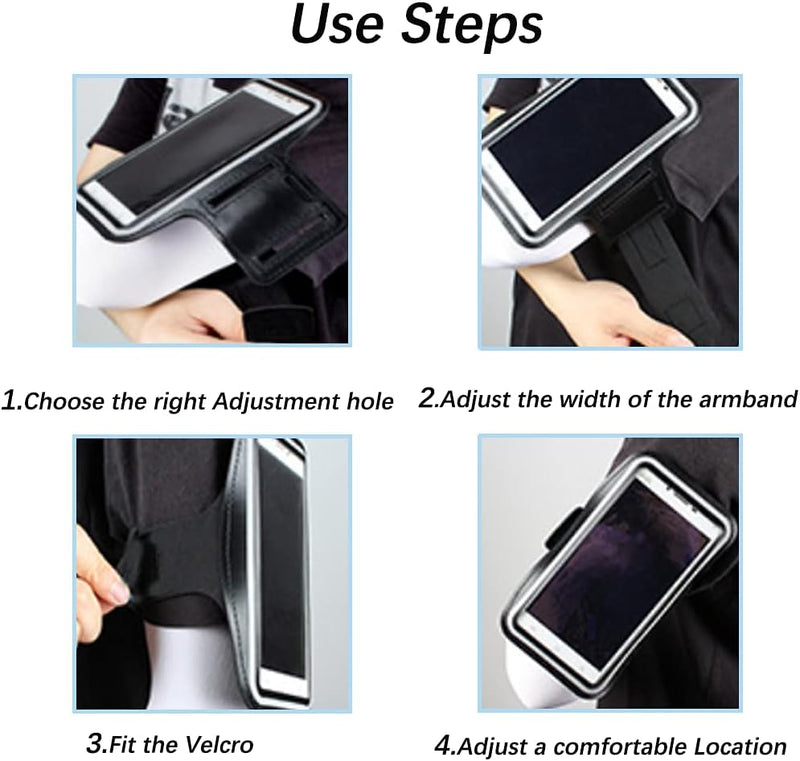 Use Steps

1.Choose the right Adjustment hole

2.Adjust the width of the armband

3.Fit the Velcro

4.Adjust a comfortable Location