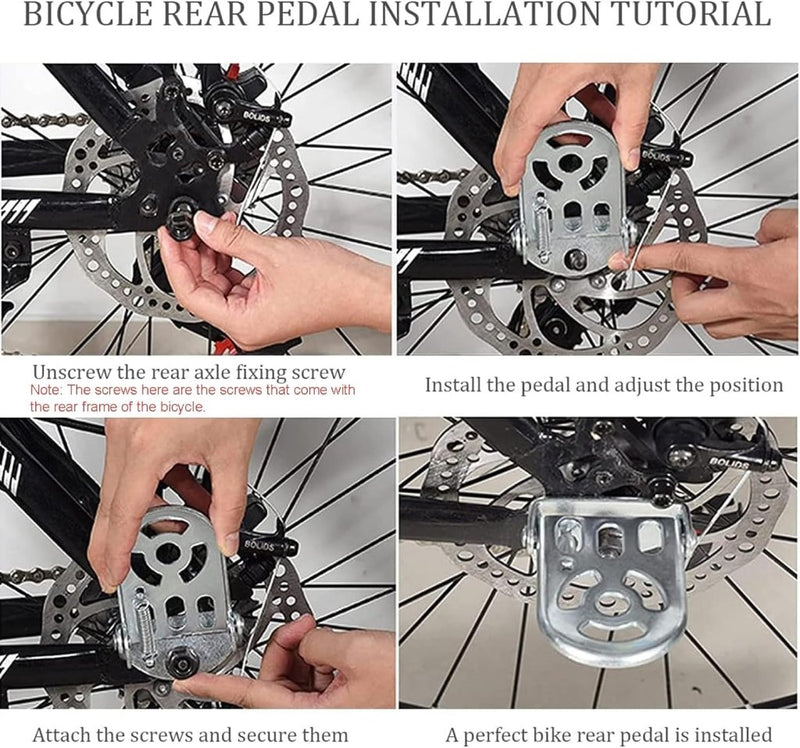 BICYCLE REAR PEDAL INSTALLATION TUTORIAL

BOLIDS

BOLIDS

Unscrew the rear axle fixing screw
Note: The screws here are the screws that come with the rear frame of the bicycle.

Install the pedal and adjust the position

BOLIDS

BOLIDS

Attach the screws and secure them

A perfect bike rear pedal is installed