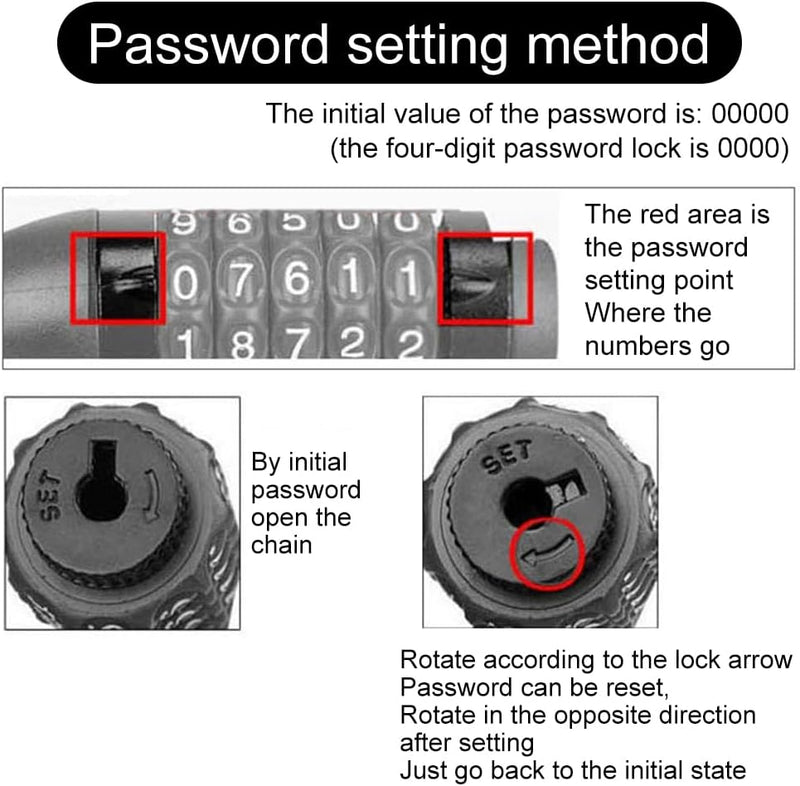 Password setting method

The initial value of the password is: 00000
(the four-digit password lock is 0000)

9 6 5 0 0
0 7 6 1 1
1 8 7 2 2

The red area is the password setting point Where the numbers go

SET

By initial password open the chain

SET

Rotate according to the lock arrow
Password can be reset,
Rotate in the opposite direction after setting
Just go back to the initial state