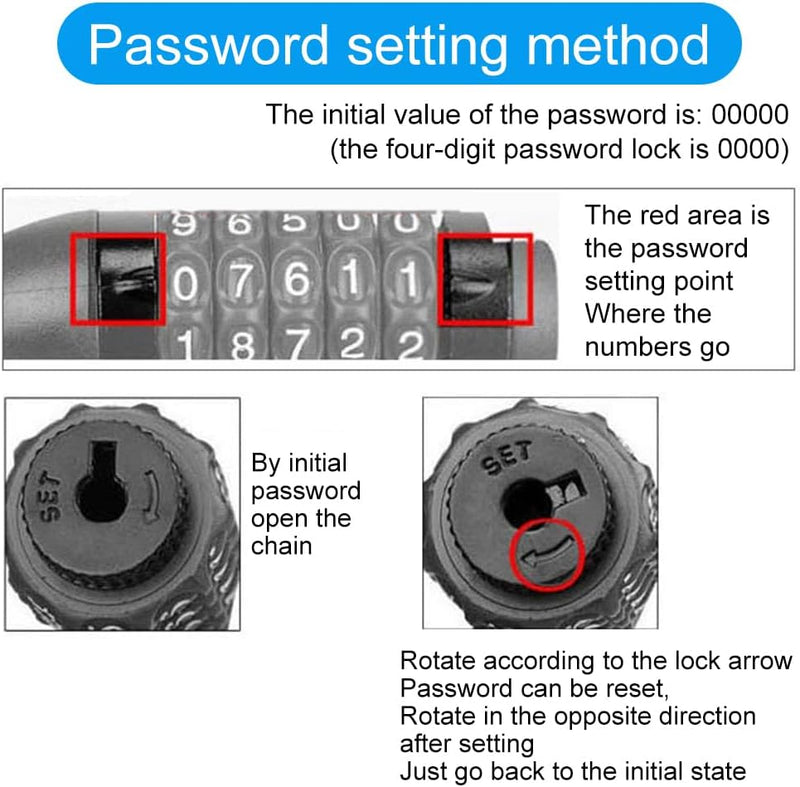 Password setting method

The initial value of the password is: 00000
(the four-digit password lock is 0000)

9 6 5 0 0
0 7 6 1 1
1 8 7 2 2

The red area is the password setting point Where the numbers go

SET

By initial password open the chain

SET

Rotate according to the lock arrow
Password can be reset,
Rotate in the opposite direction after setting
Just go back to the initial state