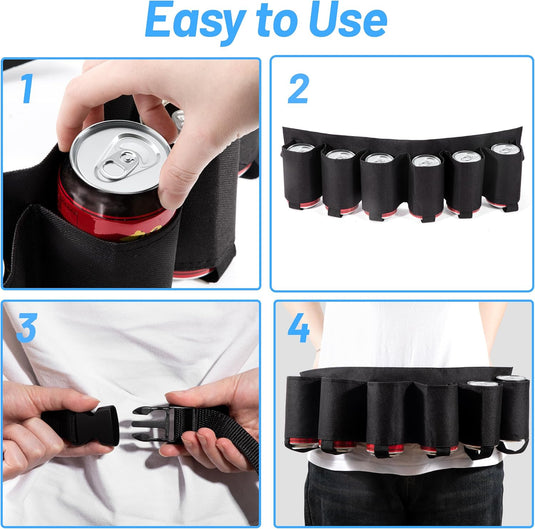 Easy to Use

1

2

3

4