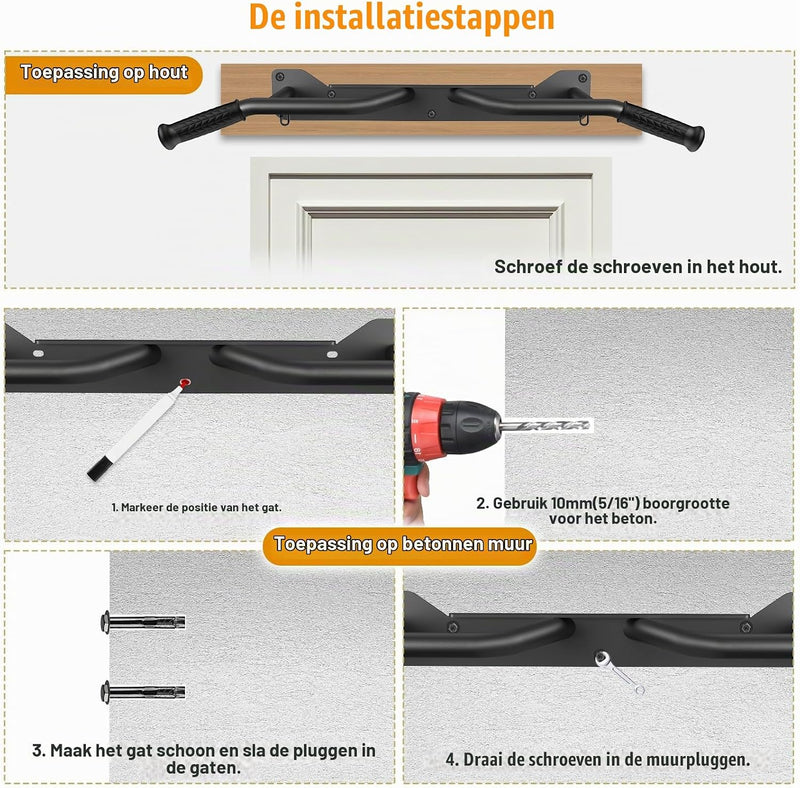 De installatiestappen

Toepassing op hout

Schroef de schroeven in het hout.

1. Markeer de positie van het gat.

2. Gebruik 10mm(5/16") boorgrootte voor het beton.

Toepassing op betonnen muur

3. Maak het gat schoon en sla de pluggen in de gaten.

4. Draai de schroeven in de muurpluggen.