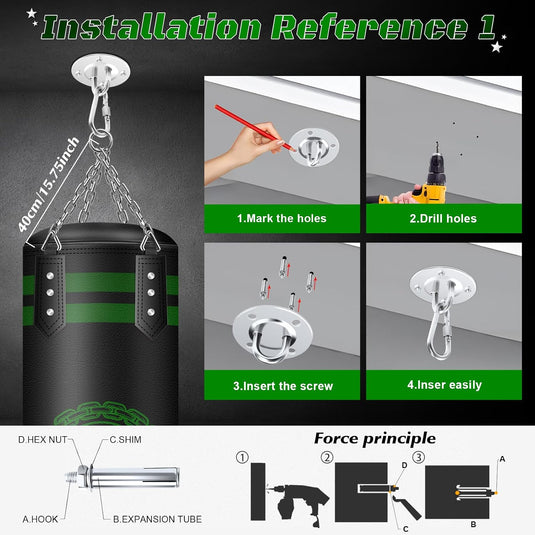 Installation Reference 1

40cm/15.75inch

1.Mark the holes

2.Drill holes

3.Insert the screw

4.Inser easily

D.HEX NUT
C.SHIM
A.HOOK
B.EXPANSION TUBE

Force principle

①
②
D
C
③
A
B