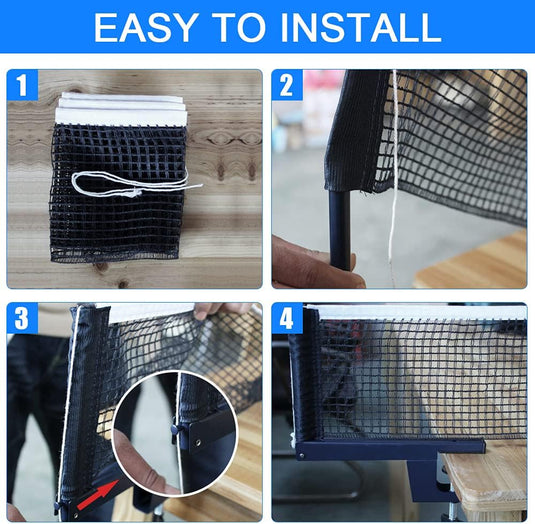 EASY TO INSTALL

1

2

3

4