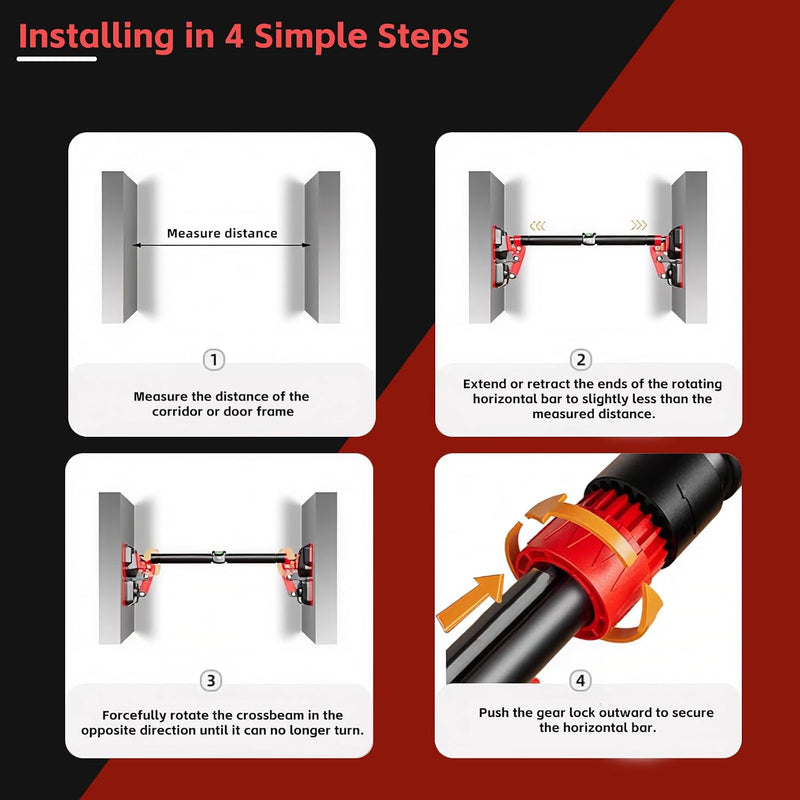 Installing in 4 Simple Steps

Measure distance

①

Measure the distance of the corridor or door frame

②

Extend or retract the ends of the rotating horizontal bar to slightly less than the measured distance.

③

Forcefully rotate the crossbeam in the opposite direction until it can no longer turn.

④

Push the gear lock outward to secure the horizontal bar.