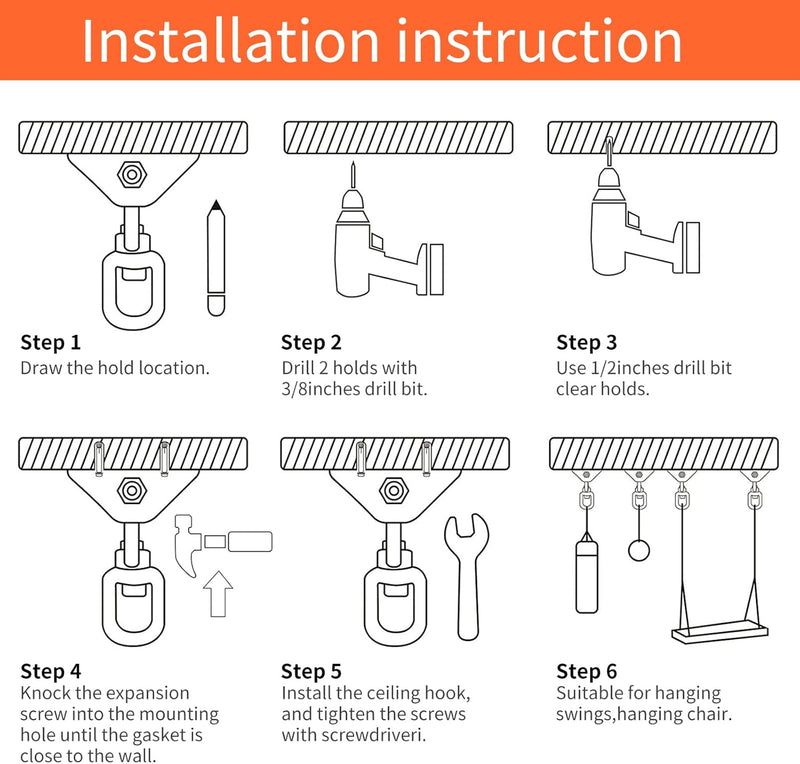 Installation instruction

Step 1
Draw the hold location.

Step 2
Drill 2 holds with 3/8inches drill bit.

Step 3
Use 1/2inches drill bit clear holds.

Step 4
Knock the expansion screw into the mounting hole until the gasket is close to the wall.

Step 5
Install the ceiling hook, and tighten the screws with screwdriveri.

Step 6
Suitable for hanging swings,hanging chair.