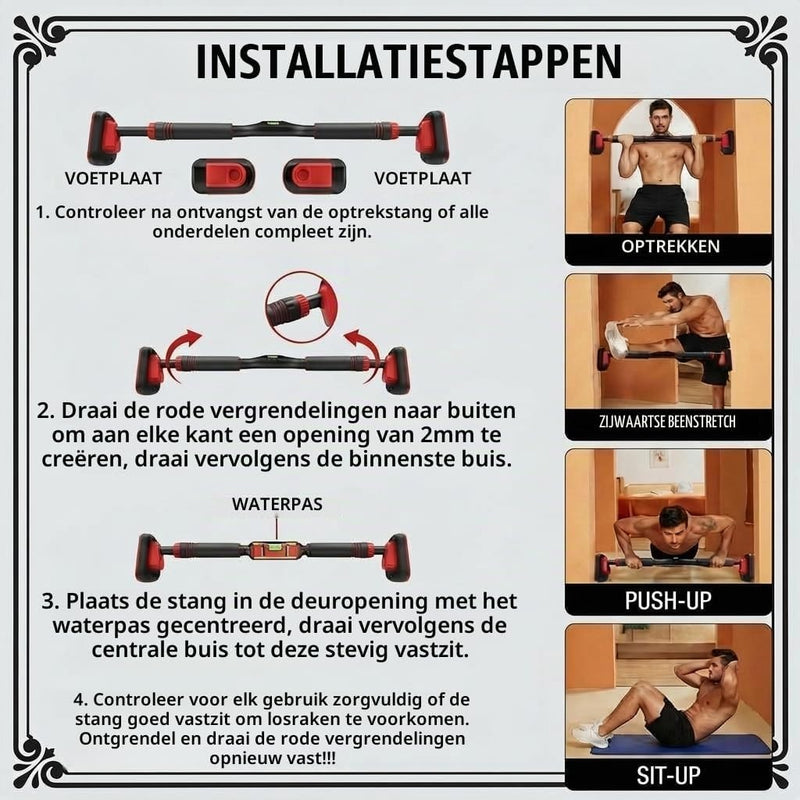 INSTALLATIESTAPPEN

VOETPLAAT

VOETPLAAT

1. Controleer na ontvangst van de optrekstang of alle onderdelen compleet zijn.

2. Draai de rode vergrendelingen naar buiten om aan elke kant een opening van 2mm te creëren, draai vervolgens de binnenste buis.

WATERPAS

3. Plaats de stang in de deuropening met het waterpas gecentreerd, draai vervolgens de centrale buis tot deze stevig vastzit.

4. Controleer voor elk gebruik zorgvuldig of de stang goed vastzit om losraken te voorkomen. Ontgrendel en draai de rode vergrendelingen opnieuw vast!!!

OPTREKKEN

ZIJWAARTSE BEENSTRETCH

PUSH-UP

SIT-UP