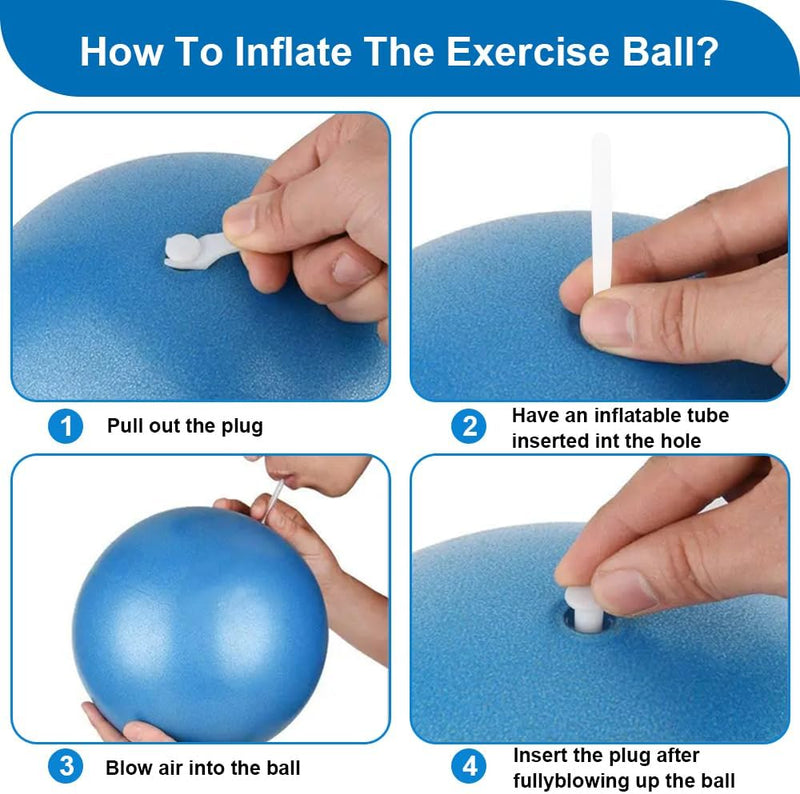 How To Inflate The Exercise Ball?

1 Pull out the plug

2 Have an inflatable tube inserted int the hole

3 Blow air into the ball

4 Insert the plug after fullyblowing up the ball