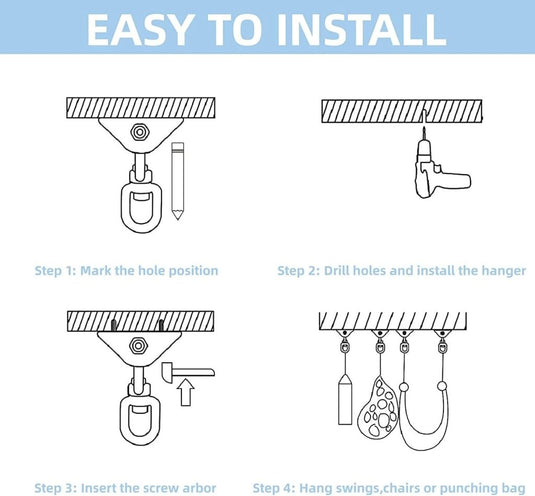 EASY TO INSTALL

Step 1: Mark the hole position

Step 2: Drill holes and install the hanger

Step 3: Insert the screw arbor

Step 4: Hang swings,chairs or punching bag